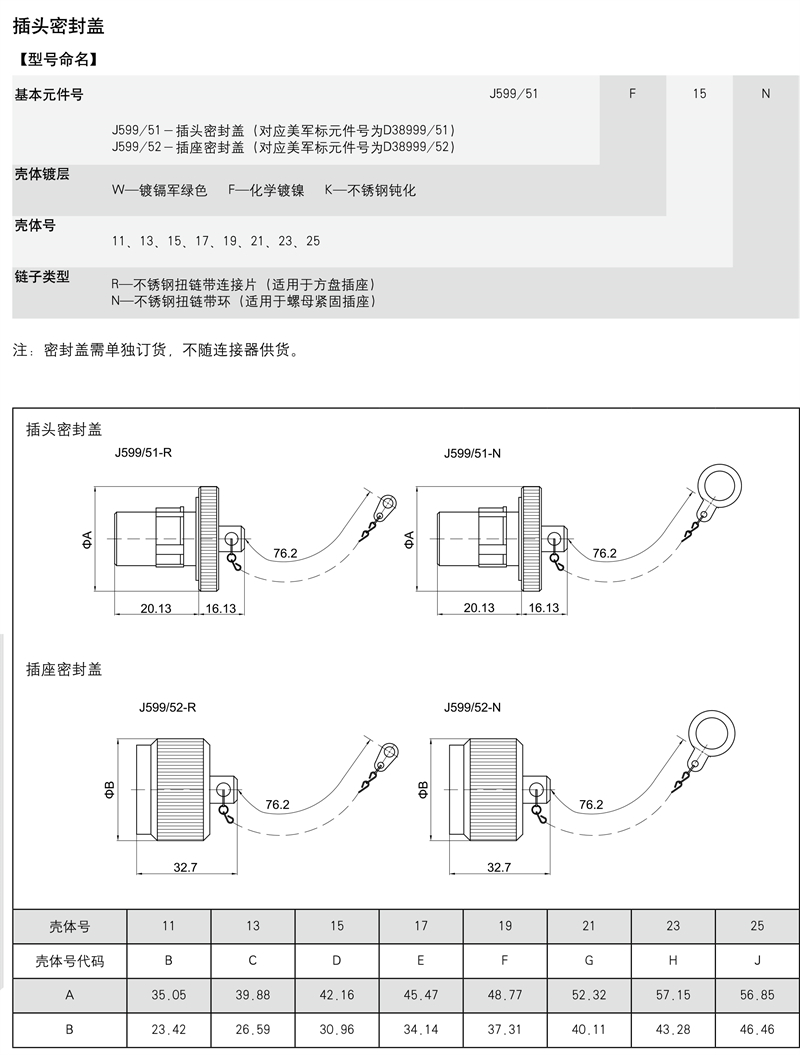 插头密封盖

【型号命名】

基本元件号 J599/51 F 15 N

J599/51－插头密封盖（对应美军标元件号为D38999/51）
J599/52－插座密封盖（对应美军标元件号为D38999/52）

壳体镀层
W—镀镉军绿色 F—化学镀镍 K—不锈钢钝化

壳体号
11、13、15、17、19、21、23、25

链子类型
R—不锈钢扭链带连接片（适用于方盘插座）
N—不锈钢扭链带环（适用于螺母紧固插座）

注：密封盖需单独订货，不随连接器供货。

插头密封盖

J599/51-R

ΦA

76.2

20.13 16.13

J599/51-N

ΦA

76.2

20.13 16.13

插座密封盖

J599/52-R

ΦB

76.2

32.7

J599/52-N

ΦB

76.2

32.7

| 壳体号 | 11 | 13 | 15 | 17 | 19 | 21 | 23 | 25 |
|---|---|---|---|---|---|---|---|---|
| 壳体号代码 | B | C | D | E | F | G | H | J |
| A | 35.05 | 39.88 | 42.16 | 45.47 | 48.77 | 52.32 | 57.15 | 56.85 |
| B | 23.42 | 26.59 | 30.96 | 34.14 | 37.31 | 40.11 | 43.28 | 46.46 |